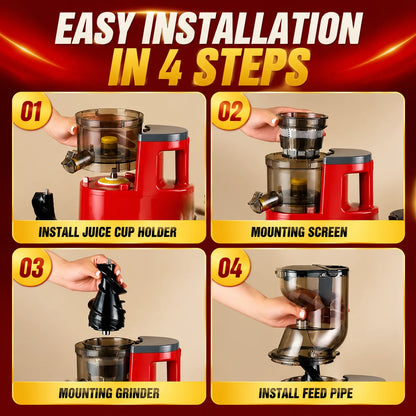 EASY INSTALLATION IN 4 STEPS

01
INSTALL JUICE CUP HOLDER

02
MOUNTING SCREEN

03
MOUNTING GRINDER

04
INSTALL FEED PIPE