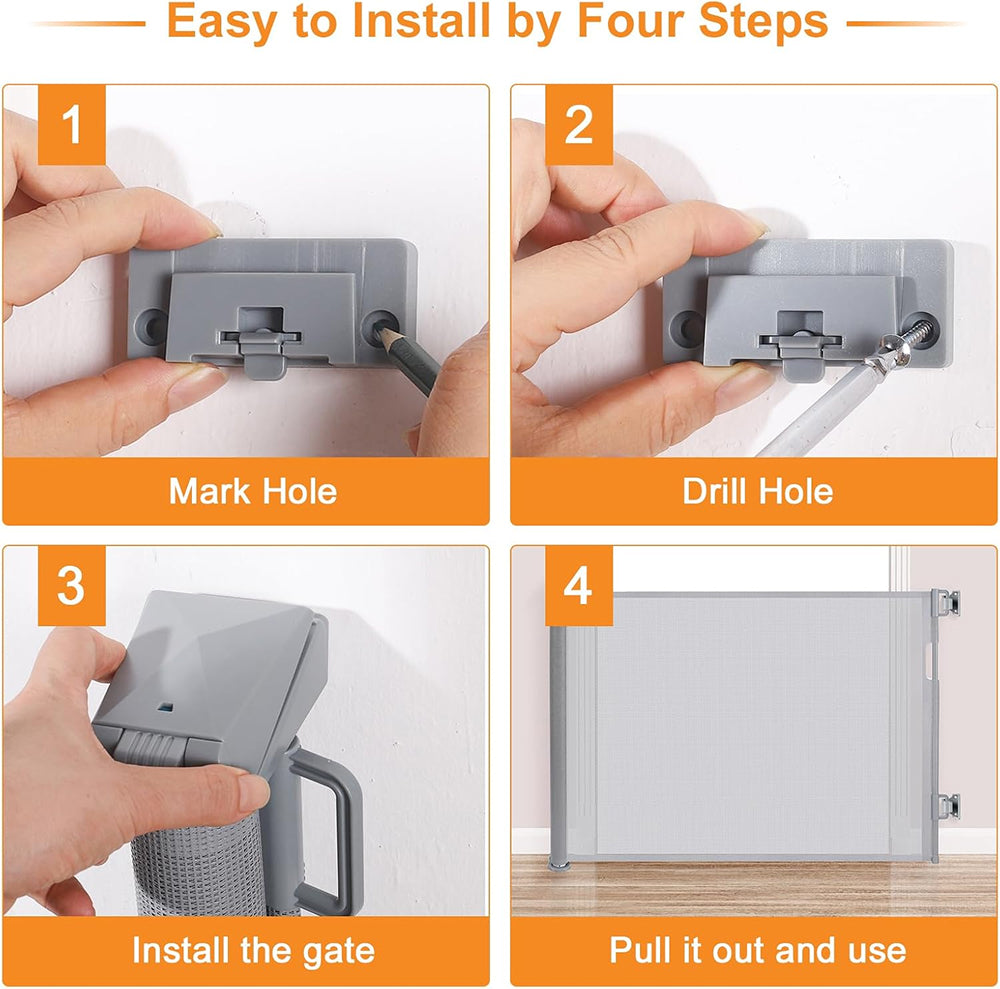 Easy to Install by Four Steps

1

Mark Hole

2

Drill Hole

3

Install the gate

4

Pull it out and use