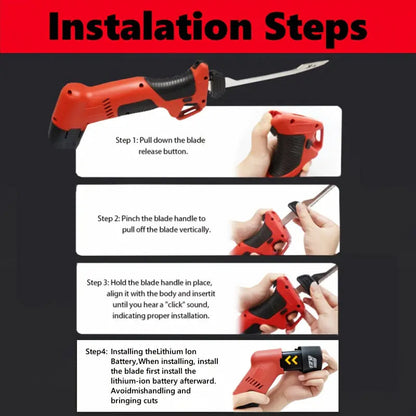 Instalation Steps

Step 1: Pull down the blade release button.

Step 2: Pinch the blade handle to pull off the blade vertically.

Step 3: Hold the blade handle in place, align it with the body and insertit until you hear a "click" sound, indicating proper installation.

Step4: Installing theLithium Ion Battery,When installing, install the blade first install the lithium-ion battery afterward. Avoidmishandling and bringing cuts