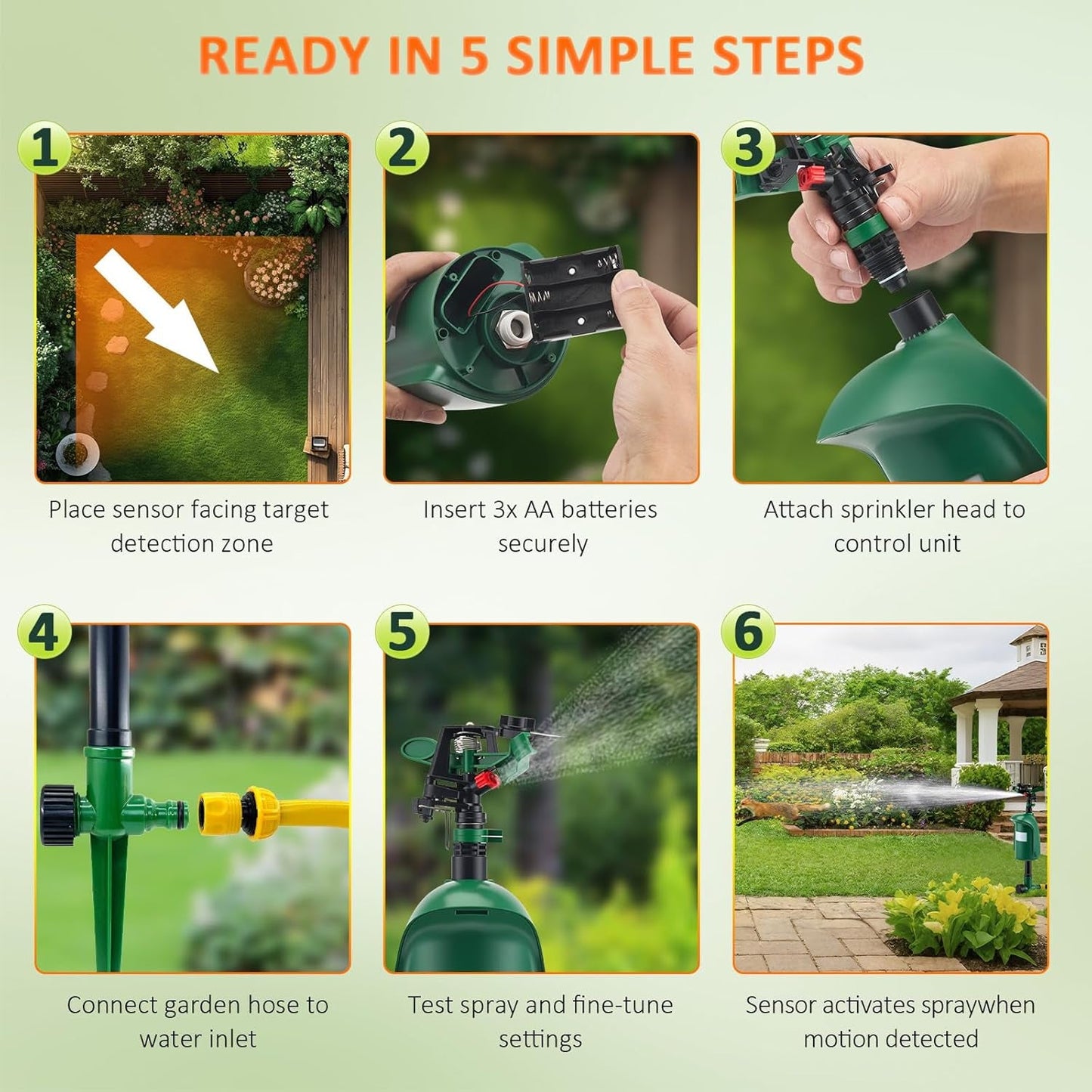 READY IN 5 SIMPLE STEPS

1

Place sensor facing target detection zone

2

Insert 3x AA batteries securely

3

Attach sprinkler head to control unit

4

Connect garden hose to water inlet

5

Test spray and fine-tune settings

6

Sensor activates spraywhen motion detected