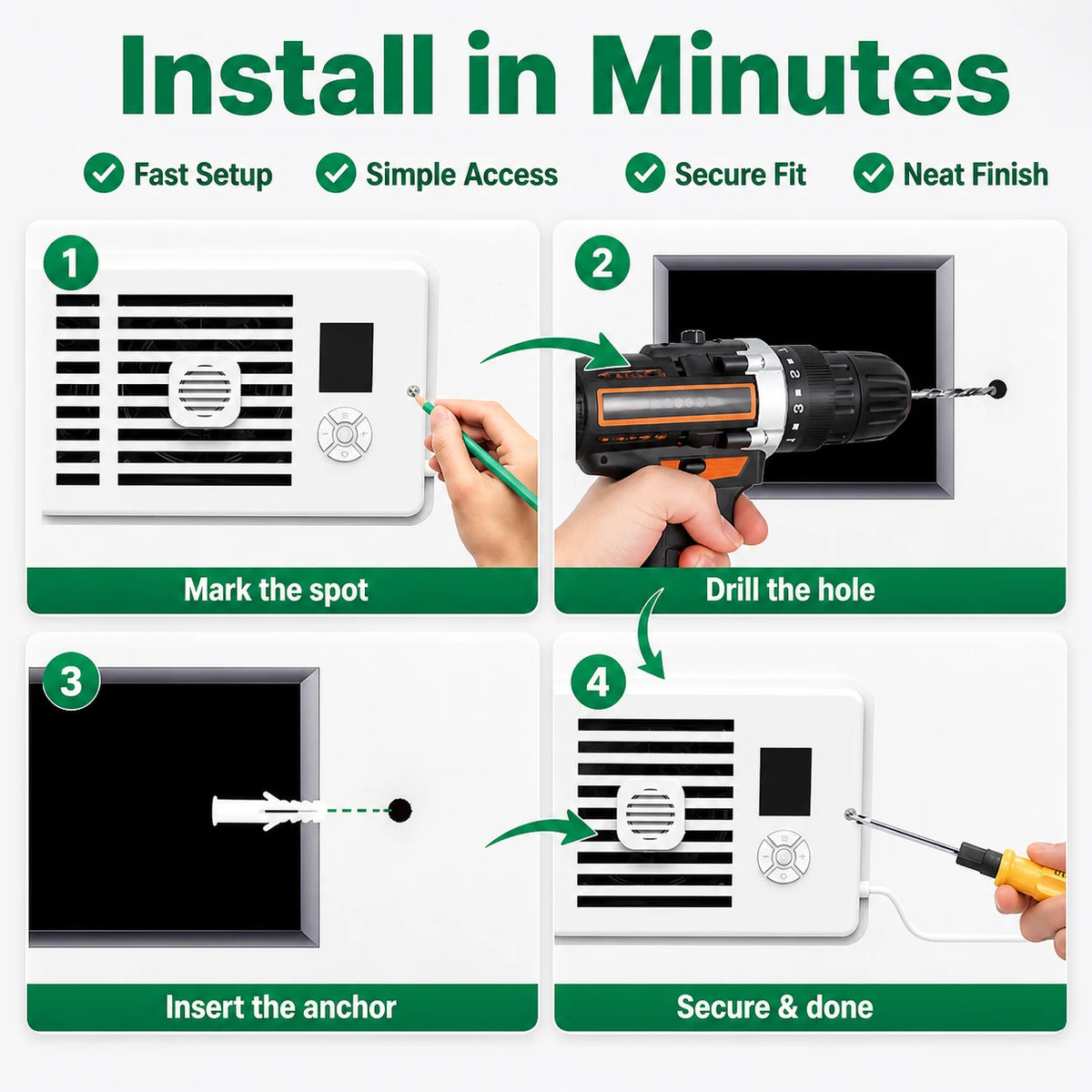 Install in Minutes

Fast Setup Simple Access Secure Fit Neat Finish

1
Mark the spot

2
Drill the hole

3
Insert the anchor

4
Secure & done