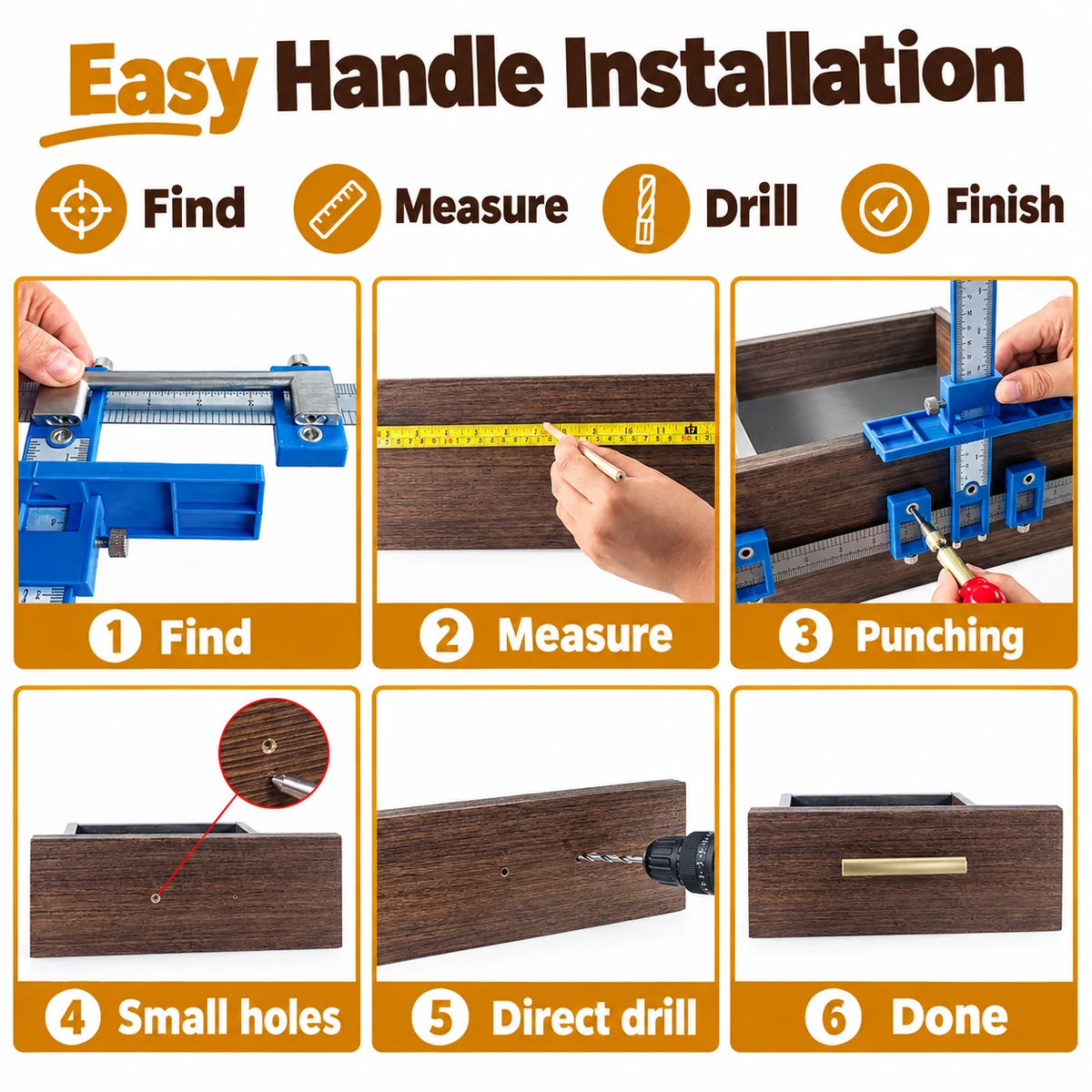 Easy Handle Installation

Find

Measure

Drill

Finish

1 Find

2 Measure

3 Punching

4 Small holes

5 Direct drill

6 Done