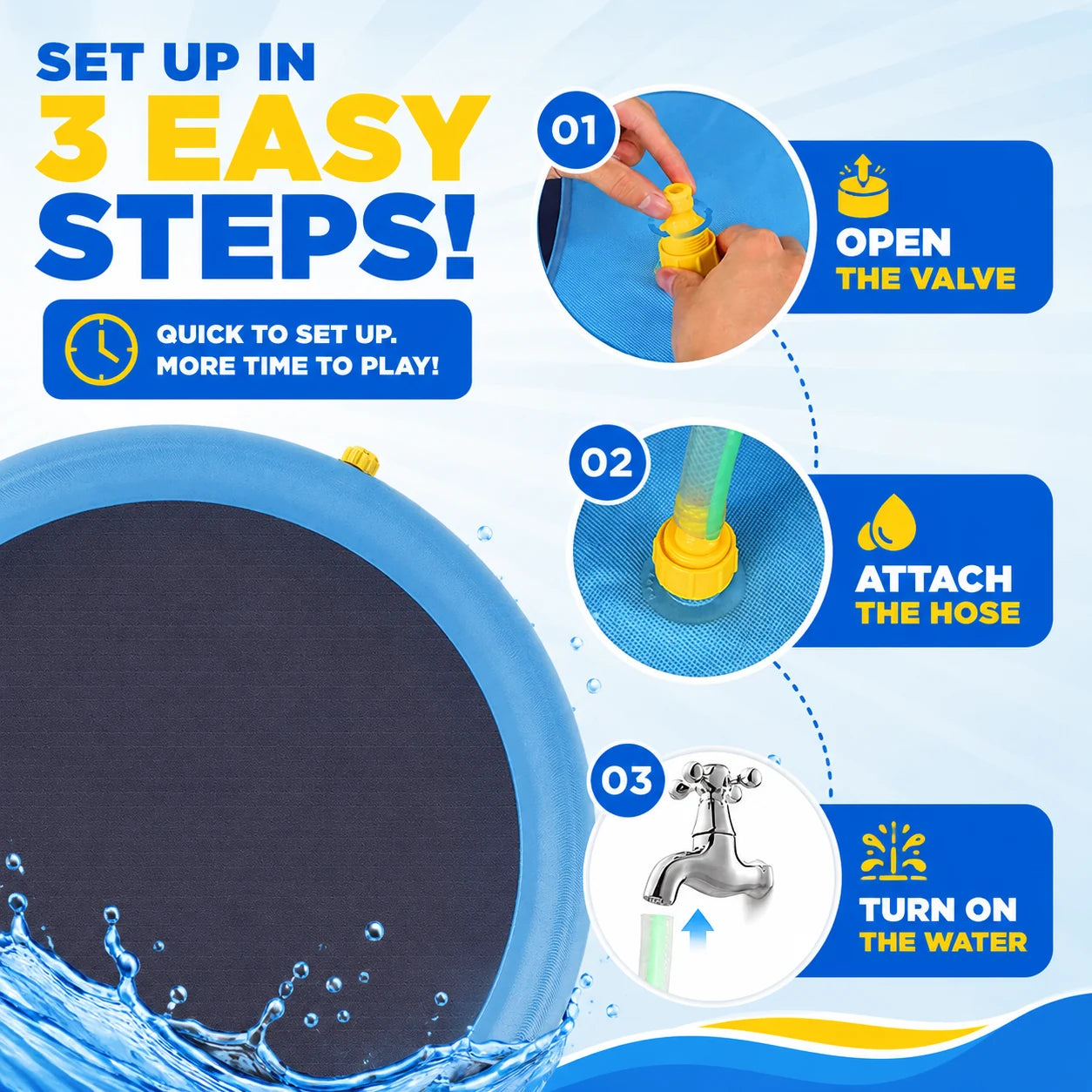 SET UP IN
3 EASY
STEPS!

QUICK TO SET UP.
MORE TIME TO PLAY!

01

OPEN
THE VALVE

02

ATTACH
THE HOSE

03

TURN ON
THE WATER