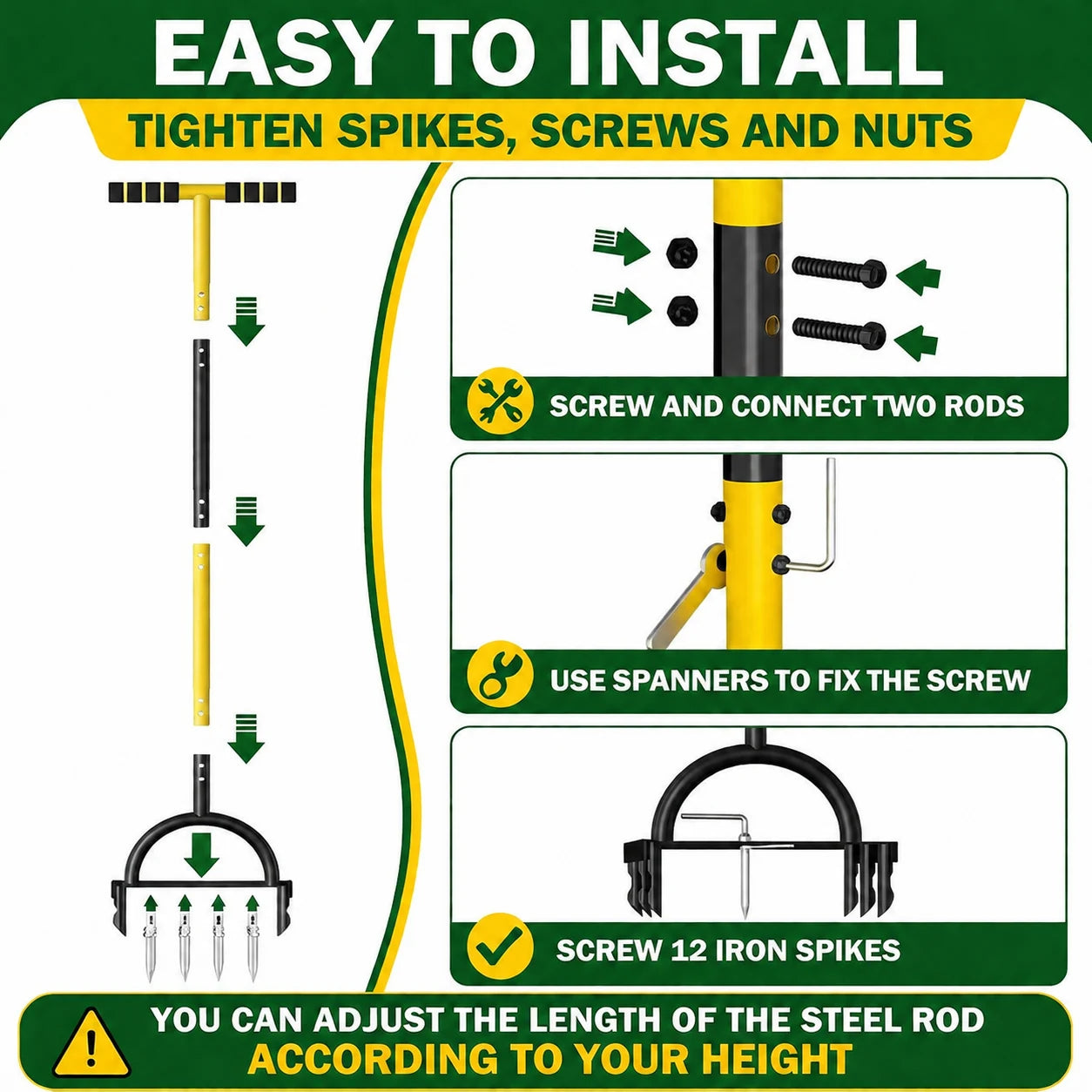 EASY TO INSTALL

TIGHTEN SPIKES, SCREWS AND NUTS

SCREW AND CONNECT TWO RODS

USE SPANNERS TO FIX THE SCREW

SCREW 12 IRON SPIKES

YOU CAN ADJUST THE LENGTH OF THE STEEL ROD ACCORDING TO YOUR HEIGHT