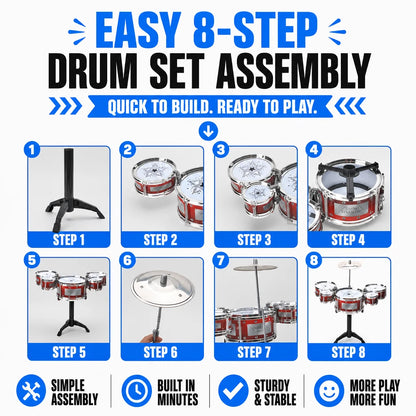 EASY 8-STEP
DRUM SET ASSEMBLY

QUICK TO BUILD. READY TO PLAY.

1
STEP 1

2
STEP 2

3
STEP 3

4
STEP 4

5
STEP 5

6
STEP 6

7
STEP 7

8
STEP 8

SIMPLE
ASSEMBLY

BUILT IN
MINUTES

STURDY
& STABLE

MORE PLAY
MORE FUN