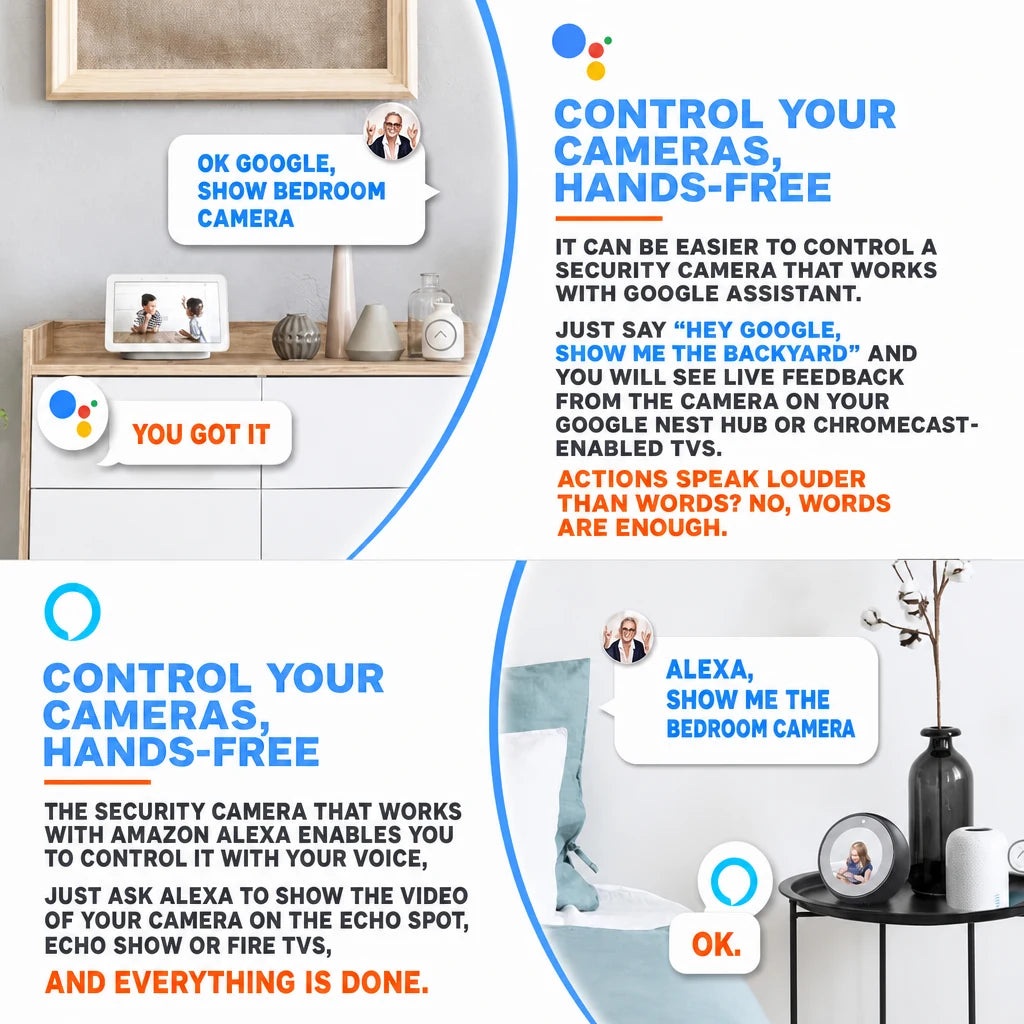 OK GOOGLE, SHOW BEDROOM CAMERA

YOU GOT IT

CONTROL YOUR CAMERAS, HANDS-FREE

IT CAN BE EASIER TO CONTROL A SECURITY CAMERA THAT WORKS WITH GOOGLE ASSISTANT.

JUST SAY "HEY GOOGLE, SHOW ME THE BACKYARD" AND YOU WILL SEE LIVE FEEDBACK FROM THE CAMERA ON YOUR GOOGLE NEST HUB OR CHROMECAST-ENABLED TVS.

ACTIONS SPEAK LOUDER THAN WORDS? NO, WORDS ARE ENOUGH.

CONTROL YOUR CAMERAS, HANDS-FREE

THE SECURITY CAMERA THAT WORKS WITH AMAZON ALEXA ENABLES YOU TO CONTROL IT WITH YOUR VOICE,

JUST ASK ALEXA TO SHOW THE VIDEO OF YOUR CAMERA ON THE ECHO SPOT, ECHO SHOW OR FIRE TVS,

AND EVERYTHING IS DONE.

ALEXA, SHOW ME THE BEDROOM CAMERA

OK.