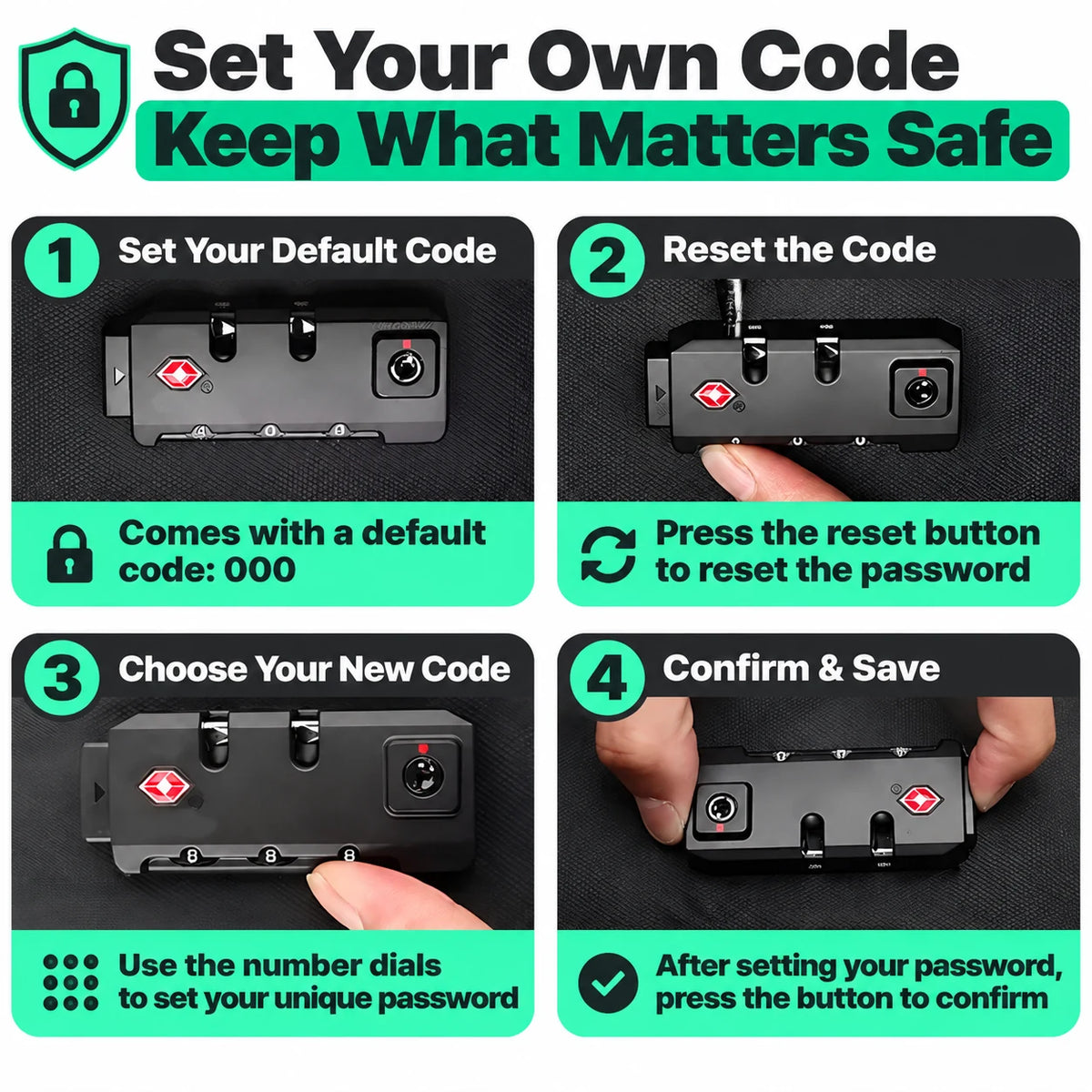 Set Your Own Code
Keep What Matters Safe

1 Set Your Default Code

Comes with a default code: 000

2 Reset the Code

Press the reset button to reset the password

3 Choose Your New Code

8 8 8

Use the number dials to set your unique password

4 Confirm & Save

After setting your password, press the button to confirm