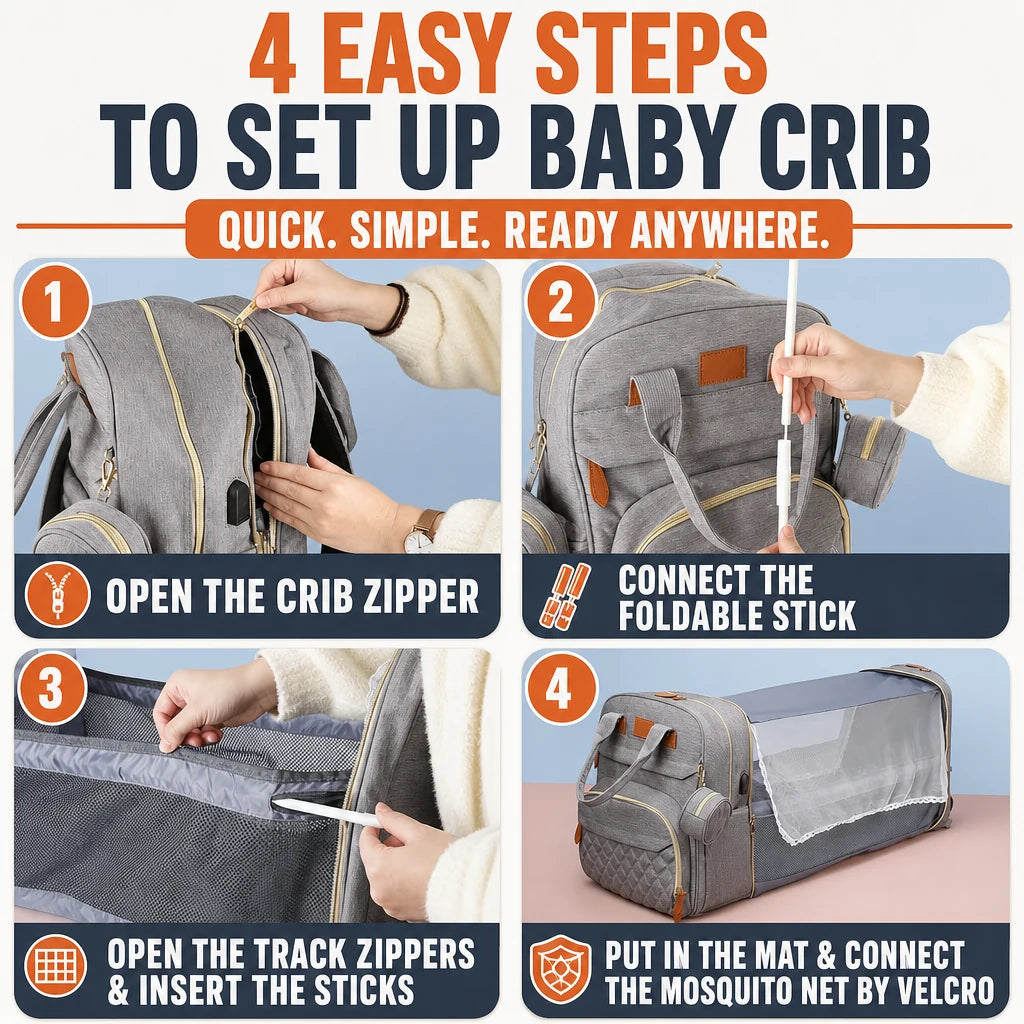 4 EASY STEPS
TO SET UP BABY CRIB

QUICK. SIMPLE. READY ANYWHERE.

1
OPEN THE CRIB ZIPPER

2
CONNECT THE FOLDABLE STICK

3
OPEN THE TRACK ZIPPERS & INSERT THE STICKS

4
PUT IN THE MAT & CONNECT THE MOSQUITO NET BY VELCRO