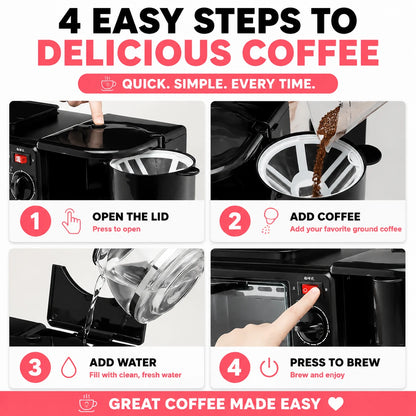 4 EASY STEPS TO
DELICIOUS COFFEE

QUICK. SIMPLE. EVERY TIME.

1 OPEN THE LID
Press to open

2 ADD COFFEE
Add your favorite ground coffee

3 ADD WATER
Fill with clean, fresh water

4 PRESS TO BREW
Brew and enjoy

GREAT COFFEE MADE EASY