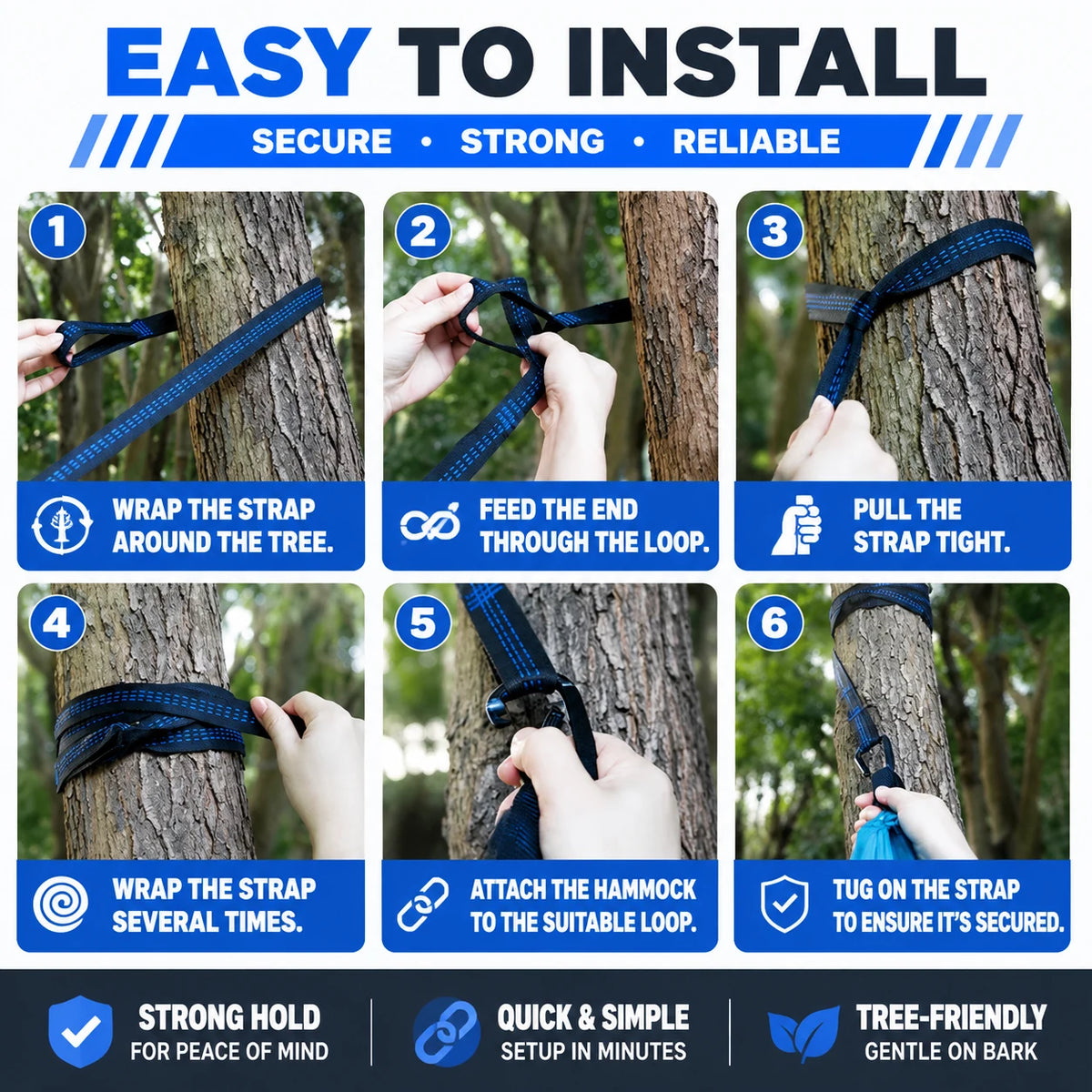 EASY TO INSTALL

SECURE • STRONG • RELIABLE

1

WRAP THE STRAP AROUND THE TREE.

2

FEED THE END THROUGH THE LOOP.

3

PULL THE STRAP TIGHT.

4

WRAP THE STRAP SEVERAL TIMES.

5

ATTACH THE HAMMOCK TO THE SUITABLE LOOP.

6

TUG ON THE STRAP TO ENSURE IT'S SECURED.

STRONG HOLD
FOR PEACE OF MIND

QUICK & SIMPLE
SETUP IN MINUTES

TREE-FRIENDLY
GENTLE ON BARK