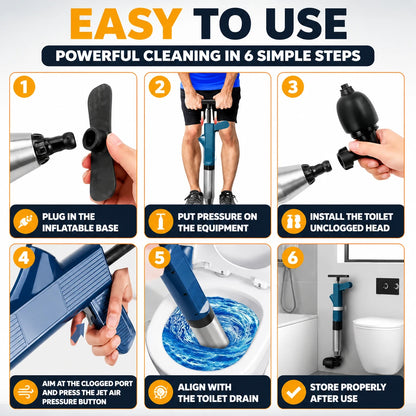 EASY TO USE

POWERFUL CLEANING IN 6 SIMPLE STEPS

1

PLUG IN THE INFLATABLE BASE

2

PUT PRESSURE ON THE EQUIPMENT

3

INSTALL THE TOILET UNCLOGGED HEAD

4

AIM AT THE CLOGGED PORT AND PRESS THE JET AIR PRESSURE BUTTON

5

ALIGN WITH THE TOILET DRAIN

6

STORE PROPERLY AFTER USE