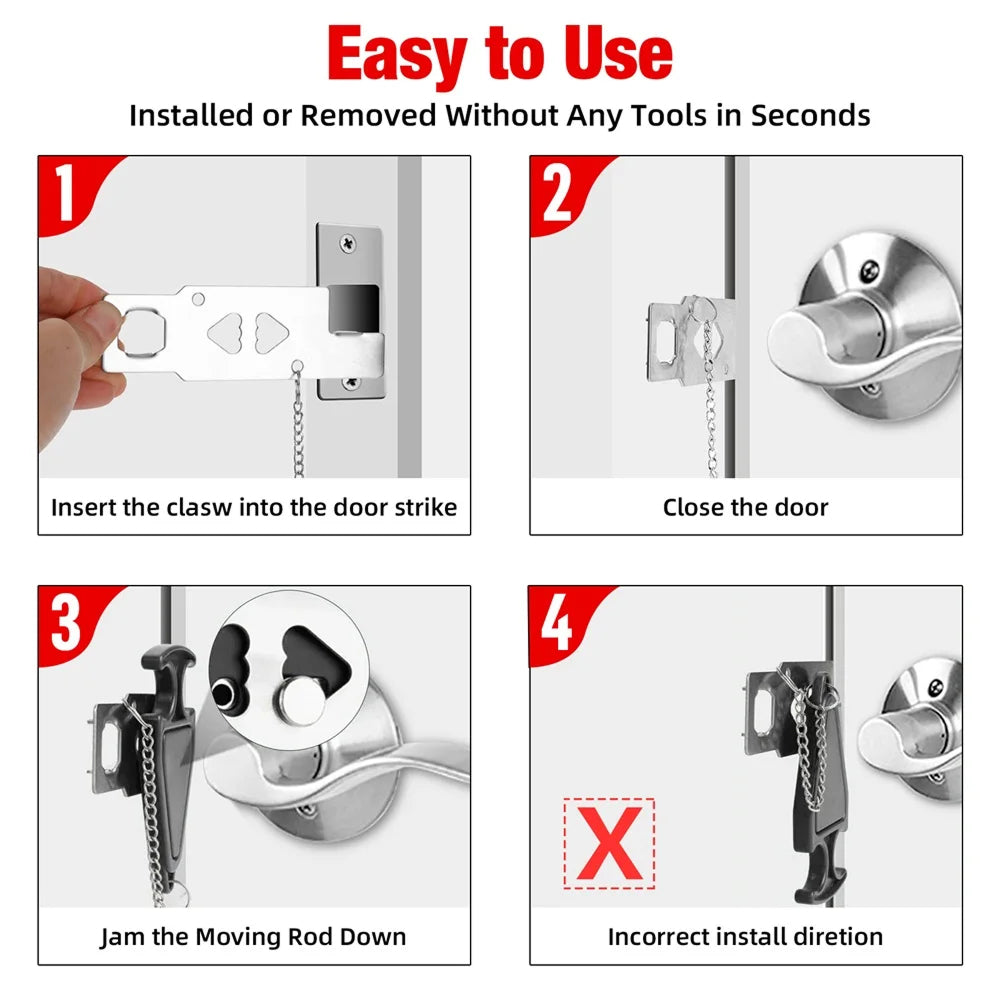 Easy to Use

Installed or Removed Without Any Tools in Seconds

1

Insert the clasw into the door strike

2

Close the door

3

Jam the Moving Rod Down

4

X

Incorrect install diretion