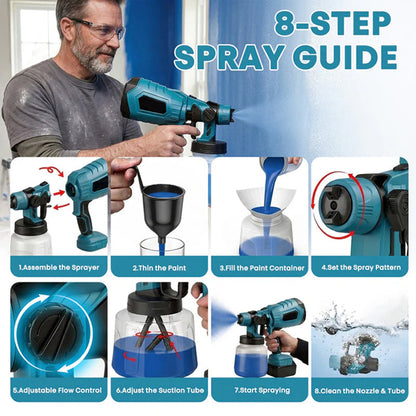 8-STEP
SPRAY GUIDE

1.Assemble the Sprayer

2.Thin the Paint

3.Fill the Paint Container

4.Set the Spray Pattern

5.Adjustable Flow Control

6.Adjust the Suction Tube

7.Start Spraying

8.Clean the Nozzle & Tube