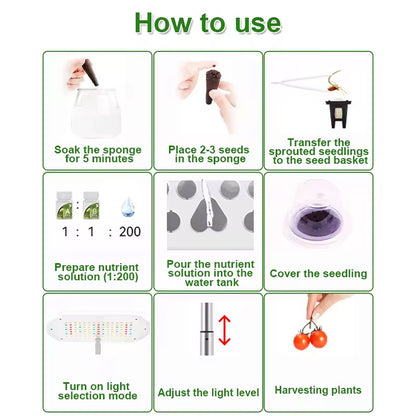 How to use

Soak the sponge for 5 minutes

Place 2-3 seeds in the sponge

Transfer the sprouted seedlings to the seed basket

A : B

1 : 1 : 200

Prepare nutrient solution (1:200)

Pour the nutrient solution into the water tank

Cover the seedling

Turn on light selection mode

Adjust the light level

Harvesting plants