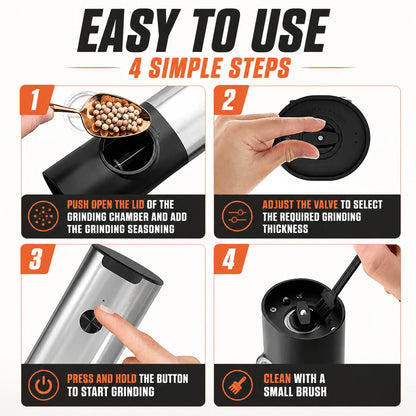 EASY TO USE

4 SIMPLE STEPS

1

PUSH OPEN THE LID OF THE GRINDING CHAMBER AND ADD THE GRINDING SEASONING

2

ADJUST THE VALVE TO SELECT THE REQUIRED GRINDING THICKNESS

3

PRESS AND HOLD THE BUTTON TO START GRINDING

4

CLEAN WITH A SMALL BRUSH