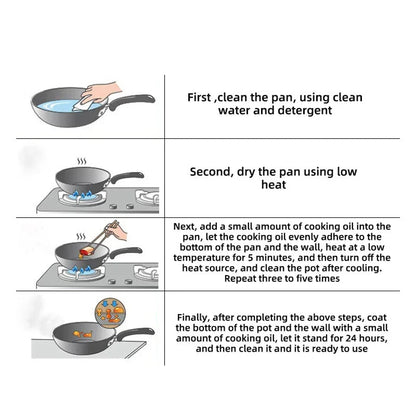 First ,clean the pan, using clean water and detergent

Second, dry the pan using low heat

Next, add a small amount of cooking oil into the pan, let the cooking oil evenly adhere to the bottom of the pan and the wall, heat at a low temperature for 5 minutes, and then turn off the heat source, and clean the pot after cooling. Repeat three to five times

Finally, after completing the above steps, coat the bottom of the pot and the wall with a small amount of cooking oil, let it stand for 24 hours, and then clean it and it is ready to use