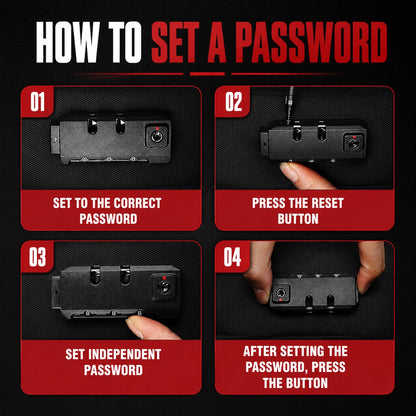 HOW TO SET A PASSWORD

01

SET TO THE CORRECT PASSWORD

02

PRESS THE RESET BUTTON

03

SET INDEPENDENT PASSWORD

04

AFTER SETTING THE PASSWORD, PRESS THE BUTTON