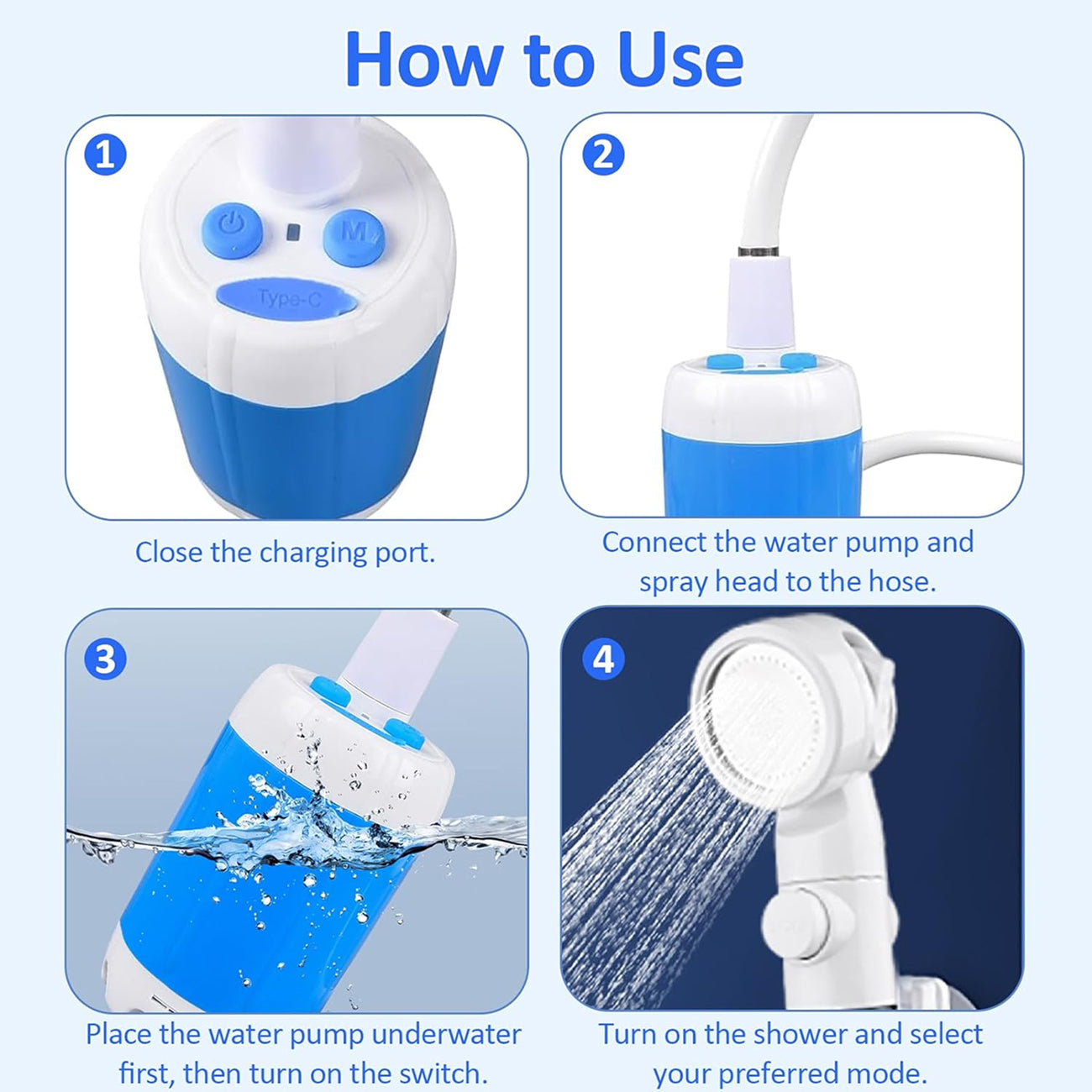 How to Use

1

M

Type-C

Close the charging port.

2

Connect the water pump and spray head to the hose.

3

Place the water pump underwater first, then turn on the switch.

4

Turn on the shower and select your preferred mode.